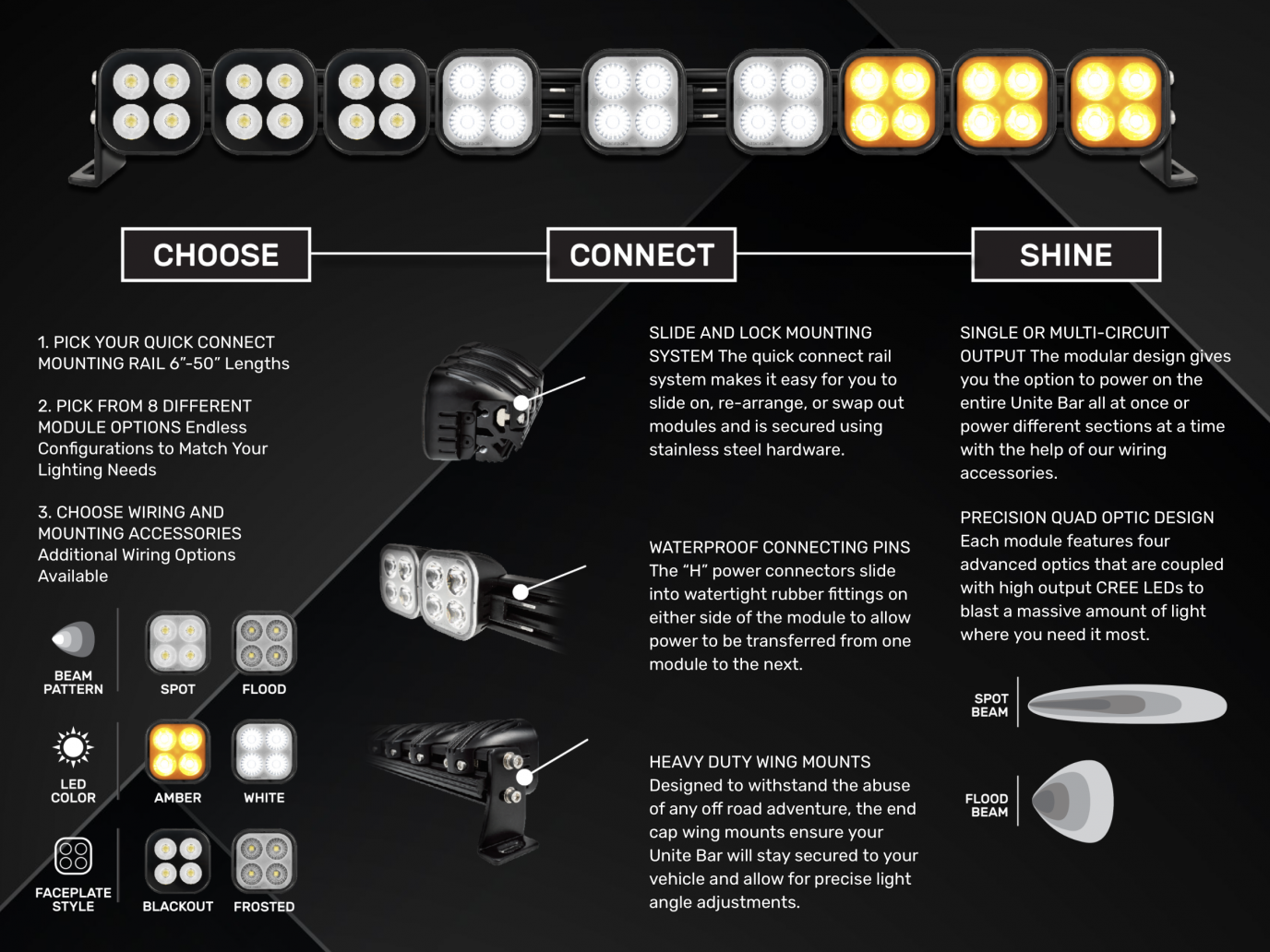 CHOOSE

CONNECT

SHINE

1. PICK YOUR QUICK CONNECT MOUNTING RAIL 6"-50" Lengths

2. PICK FROM 8 DIFFERENT MODULE OPTIONS Endless Configurations to Match Your Lighting Needs

3. CHOOSE WIRING AND MOUNTING ACCESSORIES Additional Wiring Options Available

BEAM PATTERN

SPOT

FLOOD

LED COLOR

AMBER

WHITE

FACEPLATE STYLE

BLACKOUT

FROSTED

SLIDE AND LOCK MOUNTING SYSTEM The quick connect rail system makes it easy for you to slide on, re-arrange, or swap out modules and is secured using stainless steel hardware.

WATERPROOF CONNECTING PINS The "H" power connectors slide into watertight rubber fittings on either side of the module to allow power to be transferred from one module to the next.

HEAVY DUTY WING MOUNTS Designed to withstand the abuse of any off road adventure, the end cap wing mounts ensure your Unite Bar will stay secured to your vehicle and allow for precise light angle adjustments.

SINGLE OR MULTI-CIRCUIT OUTPUT The modular design gives you the option to power on the entire Unite Bar all at once or power different sections at a time with the help of our wiring accessories.

PRECISION QUAD OPTIC DESIGN Each module features four advanced optics that are coupled with high output CREE LEDs to blast a massive amount of light where you need it most.

SPOT BEAM

FLOOD BEAM